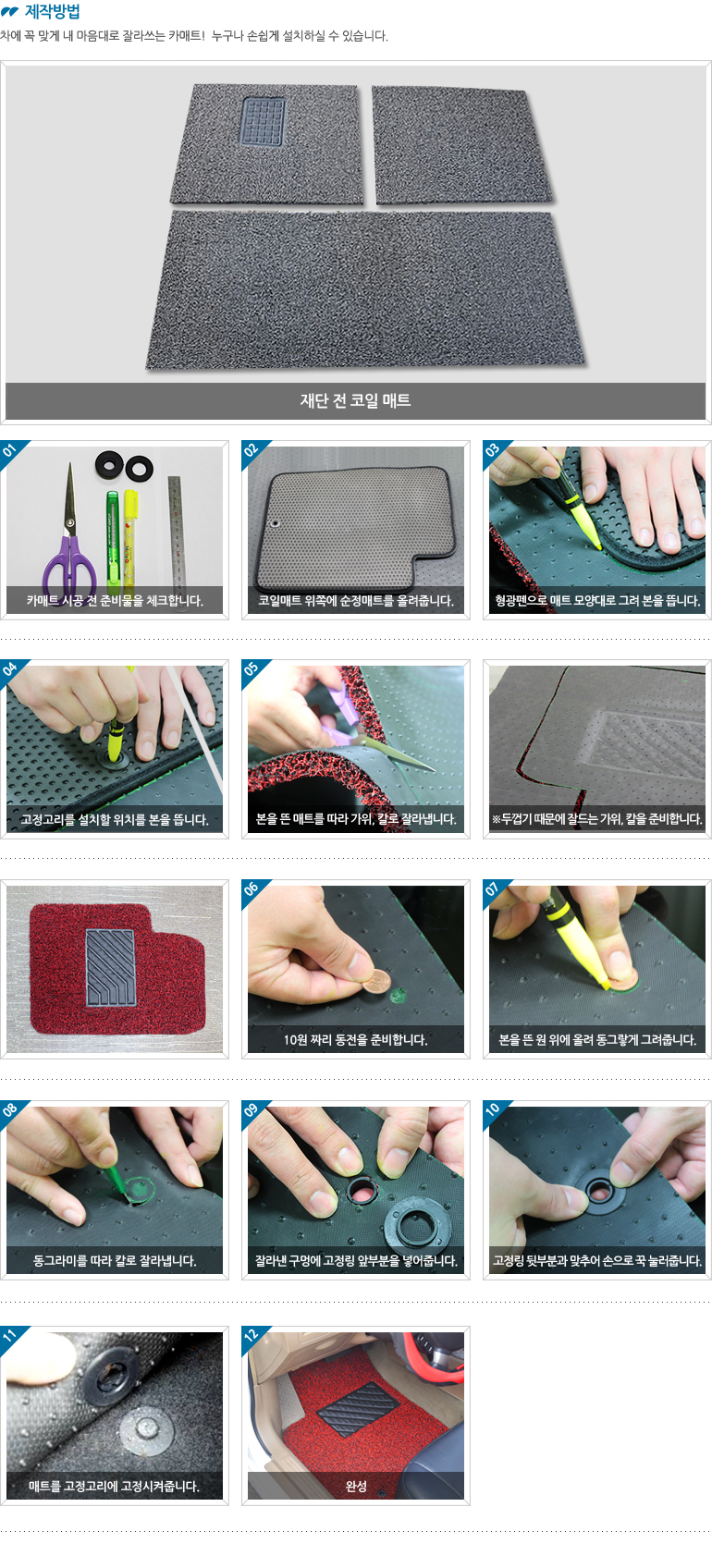 제작방법

차에 꼭 맞게 내 마음대로 잘라쓰는 카매트! 누구나 손쉽게 설치하실 수 있습니다.

재단 전 코일 매트

01
카매트 시공 전 준비물을 체크합니다.

02
코일매트 위쪽에 순정매트를 올려줍니다.

03
형광펜으로 매트 모양대로 그려 본을 뜹니다.

04
고정고리를 설치할 위치를 본을 뜹니다.

05
본을 뜬 매트를 따라 가위, 칼로 잘라냅니다.

※두껍기 때문에 잘드는 가위, 칼을 준비합니다.

06
10원 짜리 동전을 준비합니다.

07
본을 뜬 원 위에 올려 동그랗게 그려줍니다.

08
동그라미를 따라 칼로 잘라냅니다.

09
잘라낸 구멍에 고정링 앞부분을 넣어줍니다.

10
고정링 뒷부분과 맞추어 손으로 꾹 눌러줍니다.

11
매트를 고정고리에 고정시켜줍니다.

12
완성